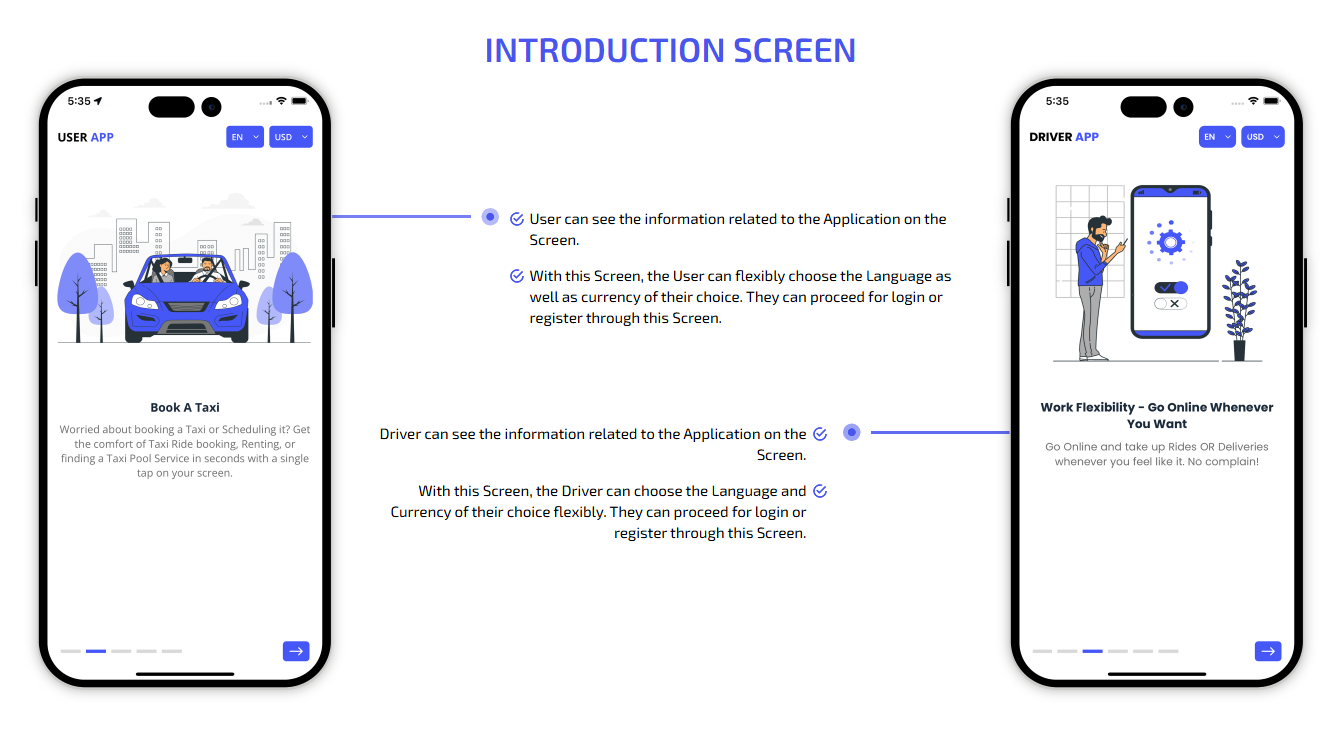 INTRODUCTION SCREEN

5:35

USER APP

EN

USD

Book A Taxi

Worried about booking a Taxi or Scheduling it? Get the comfort of Taxi Ride booking, Renting, or finding a Taxi Pool Service in seconds with a single tap on your screen.

User can see the information related to the Application on the Screen.

With this Screen, the User can flexibly choose the Language as well as currency of their choice. They can proceed for login or register through this Screen.

Driver can see the information related to the Application on the Screen.

With this Screen, the Driver can choose the Language and Currency of their choice flexibly. They can proceed for login or register through this Screen.

5:35

DRIVER APP

EN

USD

Work Flexibility - Go Online Whenever You Want

Go Online and take up Rides OR Deliveries whenever you feel like it. No complain!