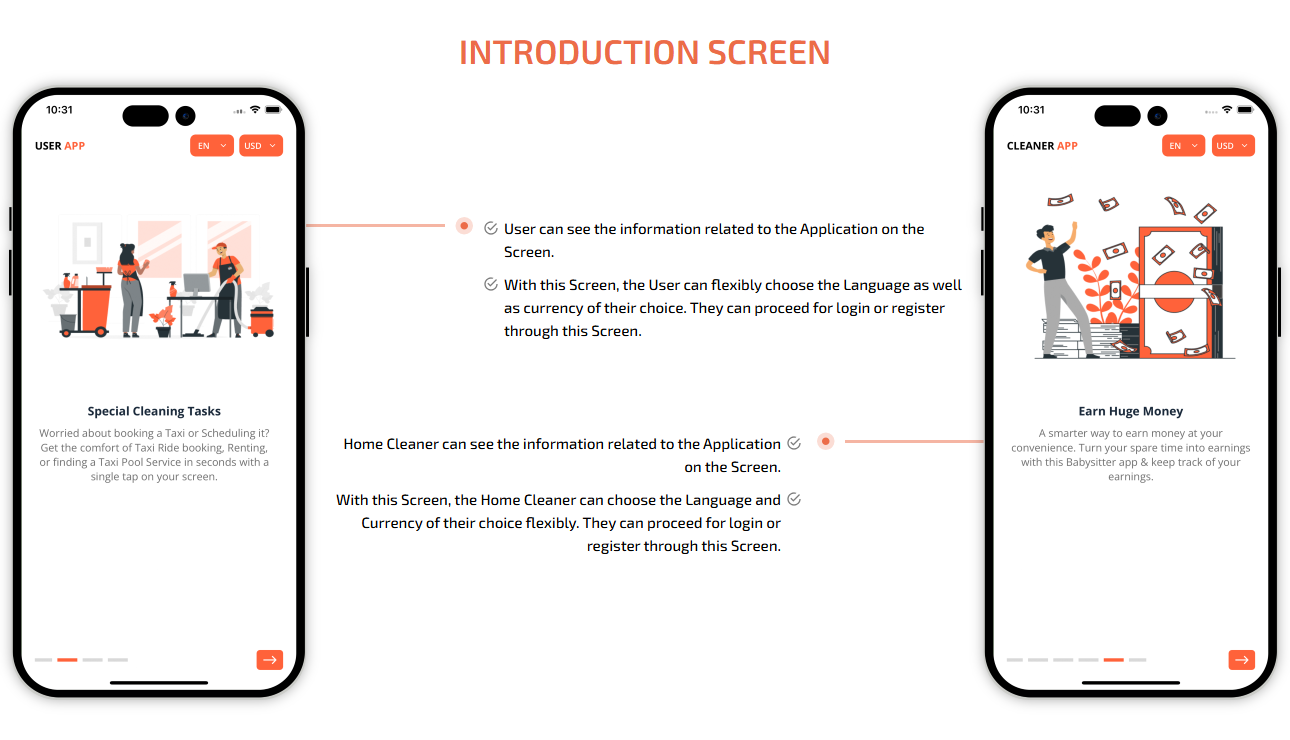 INTRODUCTION SCREEN

10:31

USER APP

EN

USD

Special Cleaning Tasks

Worried about booking a Taxi or Scheduling it? Get the comfort of Taxi Ride booking, Renting, or finding a Taxi Pool Service in seconds with a single tap on your screen.

User can see the information related to the Application on the Screen.

With this Screen, the User can flexibly choose the Language as well as currency of their choice. They can proceed for login or register through this Screen.

Home Cleaner can see the information related to the Application on the Screen.

With this Screen, the Home Cleaner can choose the Language and Currency of their choice flexibly. They can proceed for login or register through this Screen.

10:31

CLEANER APP

EN

USD

Earn Huge Money

A smarter way to earn money at your convenience. Turn your spare time into earnings with this Babysitter app & keep track of your earnings.