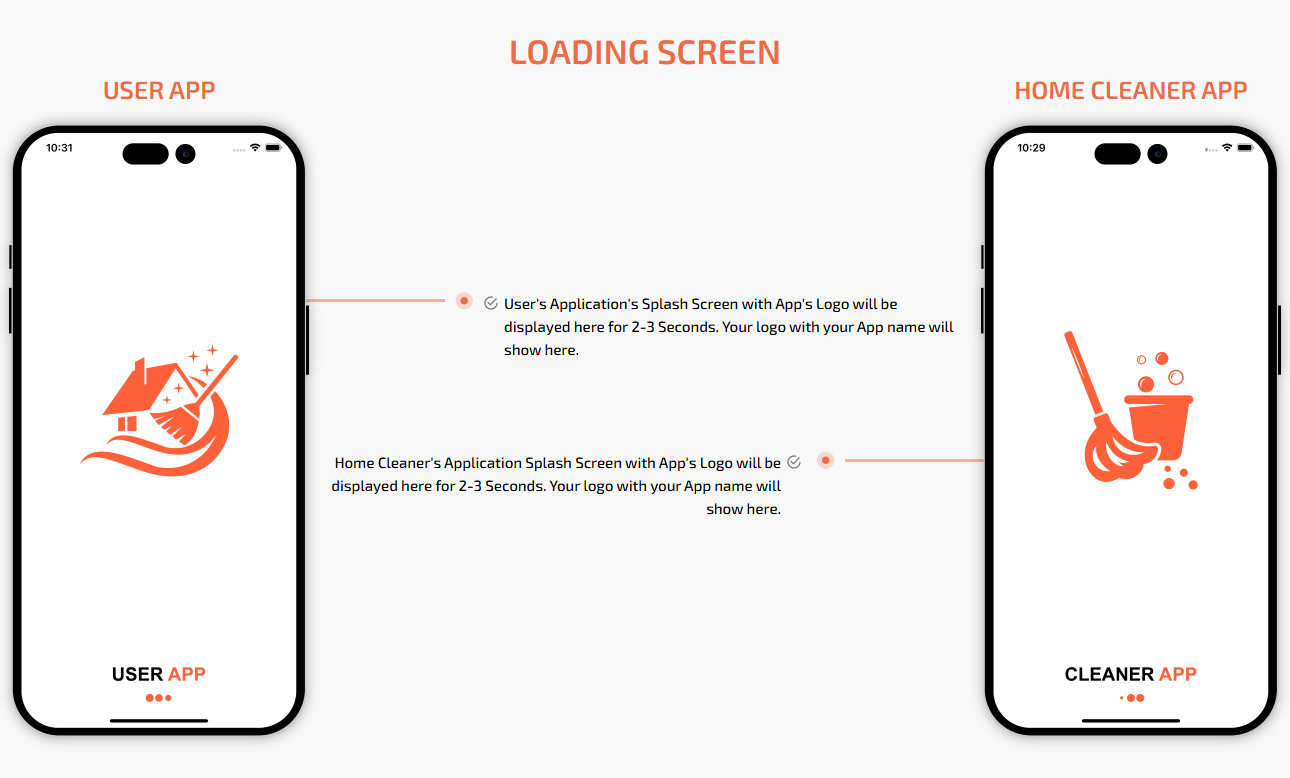 LOADING SCREEN

USER APP

10:31

USER APP

User's Application's Splash Screen with App's Logo will be displayed here for 2-3 Seconds. Your logo with your App name will show here.

Home Cleaner's Application Splash Screen with App's Logo will be displayed here for 2-3 Seconds. Your logo with your App name will show here.

HOME CLEANER APP

10:29

CLEANER APP