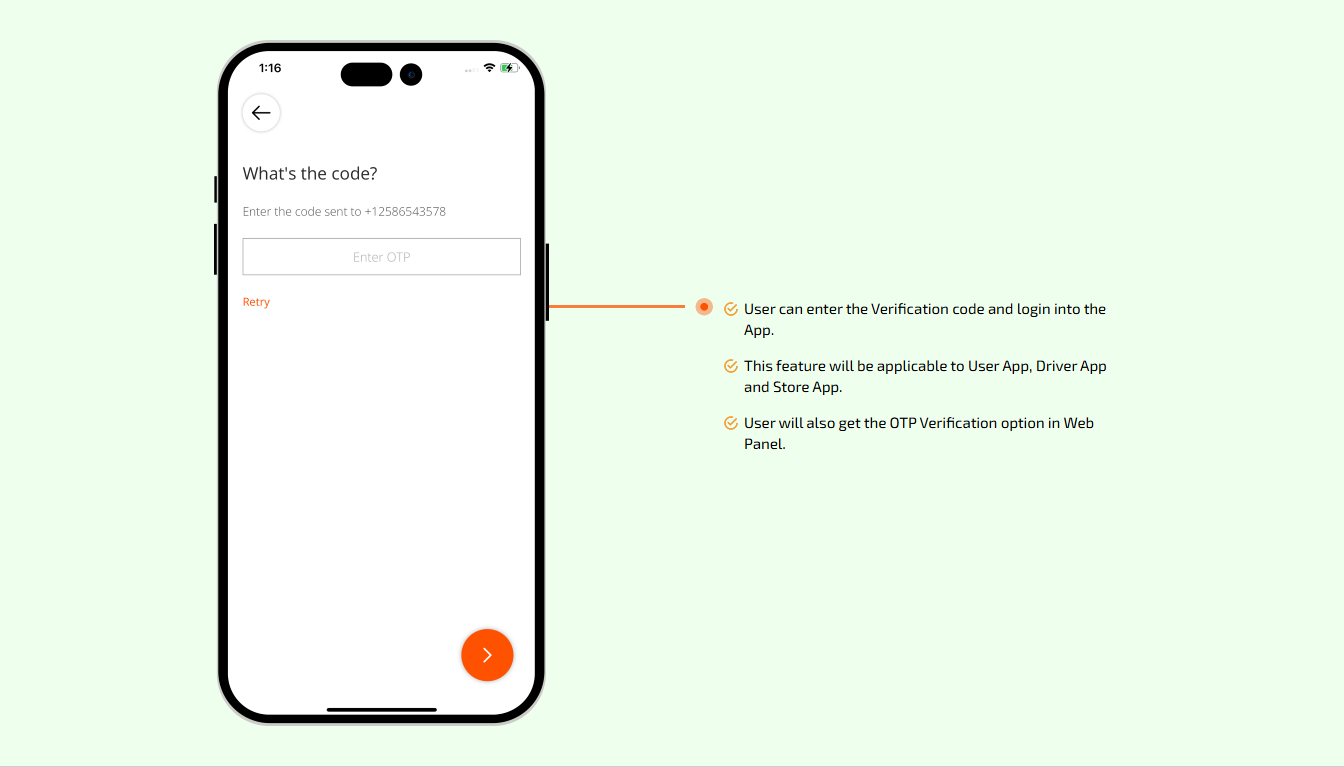 1:16

What's the code?

Enter the code sent to +12586543578

Enter OTP

Retry

User can enter the Verification code and login into the App.

This feature will be applicable to User App, Driver App and Store App.

User will also get the OTP Verification option in Web Panel.