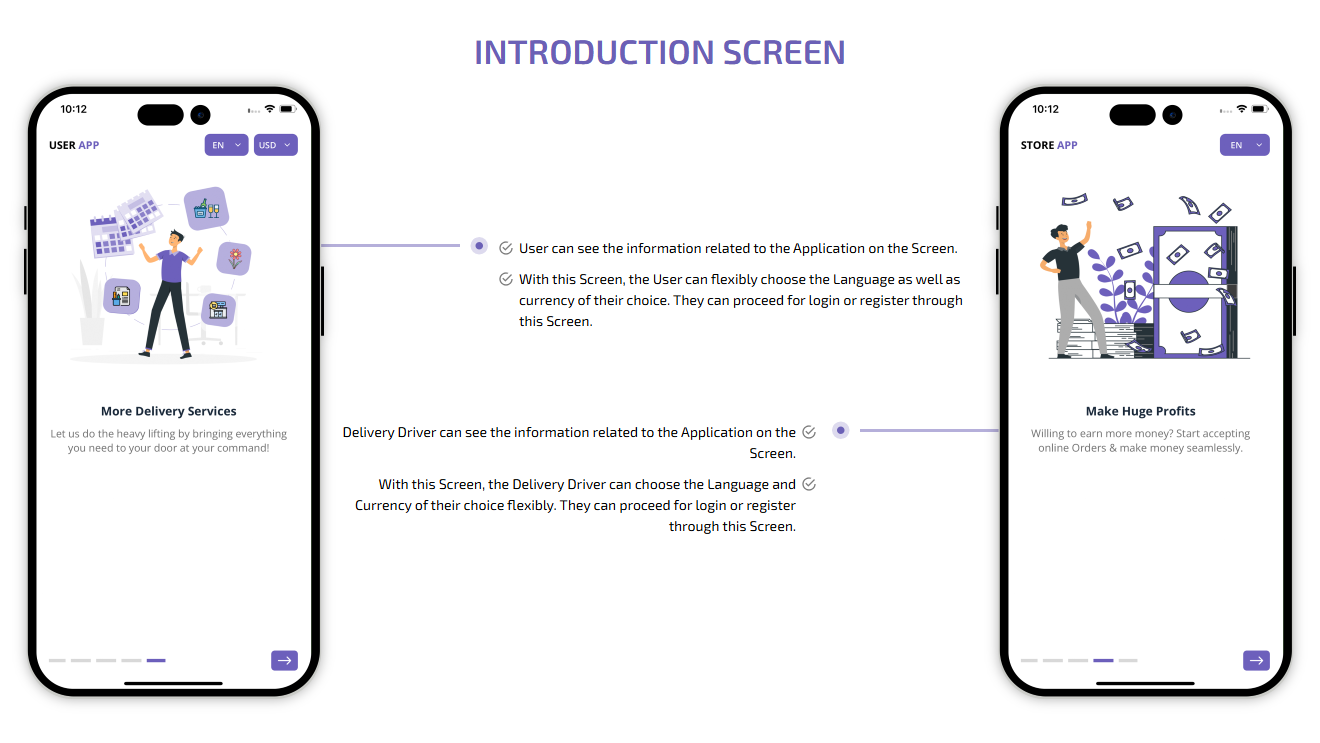 INTRODUCTION SCREEN

10:12

USER APP

EN

USD

More Delivery Services

Let us do the heavy lifting by bringing everything you need to your door at your command!

User can see the information related to the Application on the Screen.

With this Screen, the User can flexibly choose the Language as well as currency of their choice. They can proceed for login or register through this Screen.

Delivery Driver can see the information related to the Application on the Screen.

With this Screen, the Delivery Driver can choose the Language and Currency of their choice flexibly. They can proceed for login or register through this Screen.

10:12

STORE APP

EN

Make Huge Profits

Willing to earn more money? Start accepting online Orders & make money seamlessly.